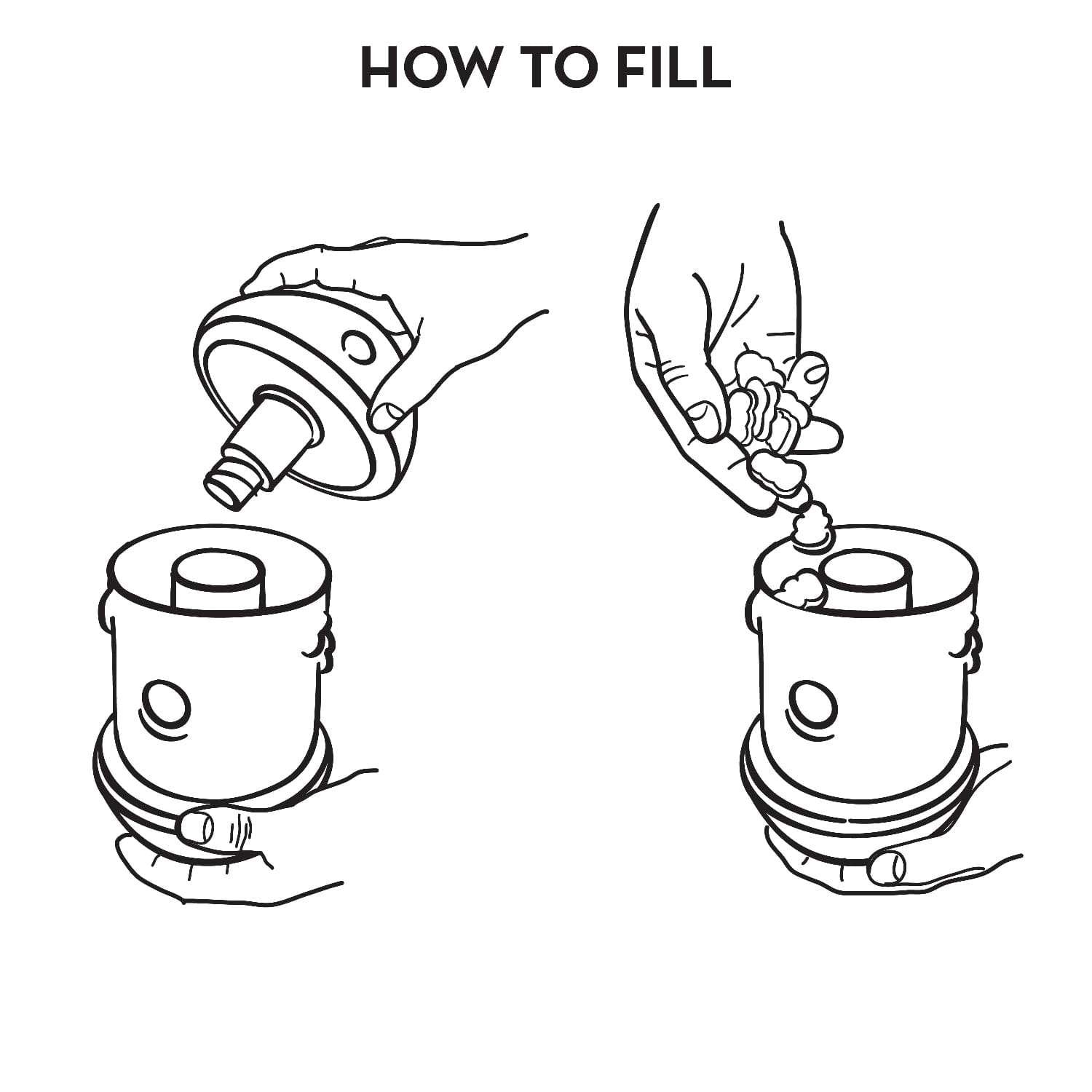 HOW TO FILL